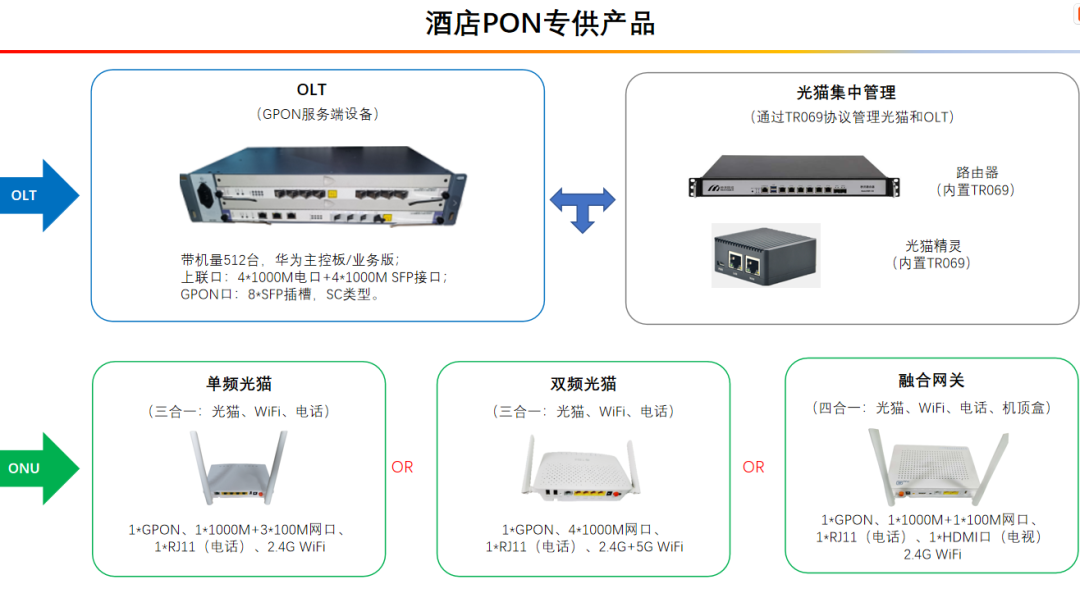 酒店PON专供产品

OLT

OLT
（GPON服务端设备）

带机量512台，华为主控板/业务版；
上联口：4*1000M电口+4*1000M SFP接口；
GPON口：8*SFP插槽，SC类型。

光猫集中管理
（通过TR069协议管理光猫和OLT）

路由器
（内置TR069）

光猫精灵
（内置TR069）

ONU

单频光猫
（三合一：光猫、WiFi、电话）

1*GPON、1*1000M+3*100M网口、
1*RJ11（电话）、2.4G WiFi

OR

双频光猫
（三合一：光猫、WiFi、电话）

1*GPON、4*1000M网口、
1*RJ11（电话）、2.4G+5G WiFi

OR

融合网关
（四合一：光猫、WiFi、电话、机顶盒）

1*GPON、1*1000M+1*100M网口、
1*RJ11（电话）、1*HDMI口（电视）
2.4G WiFi